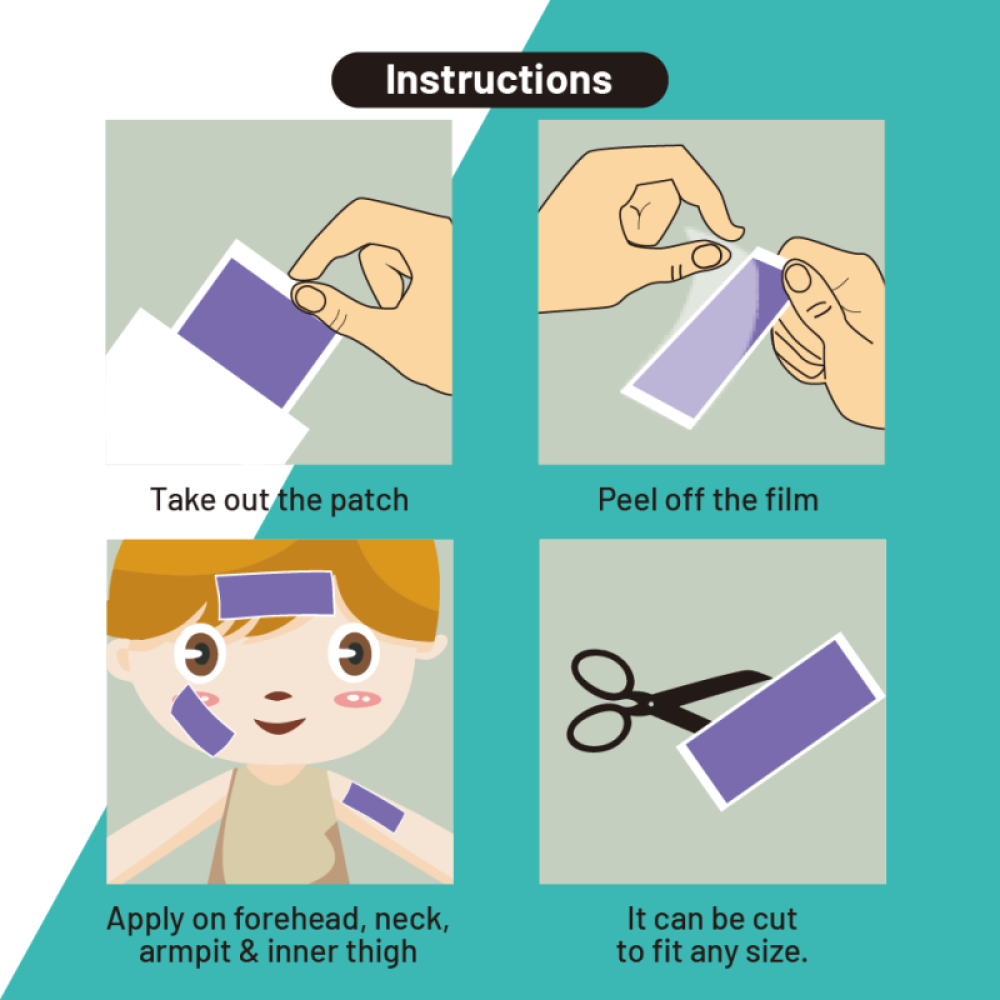 Instructions

Take out the patch

Peel off the film

Apply on forehead, neck, armpit & inner thigh

It can be cut to fit any size.