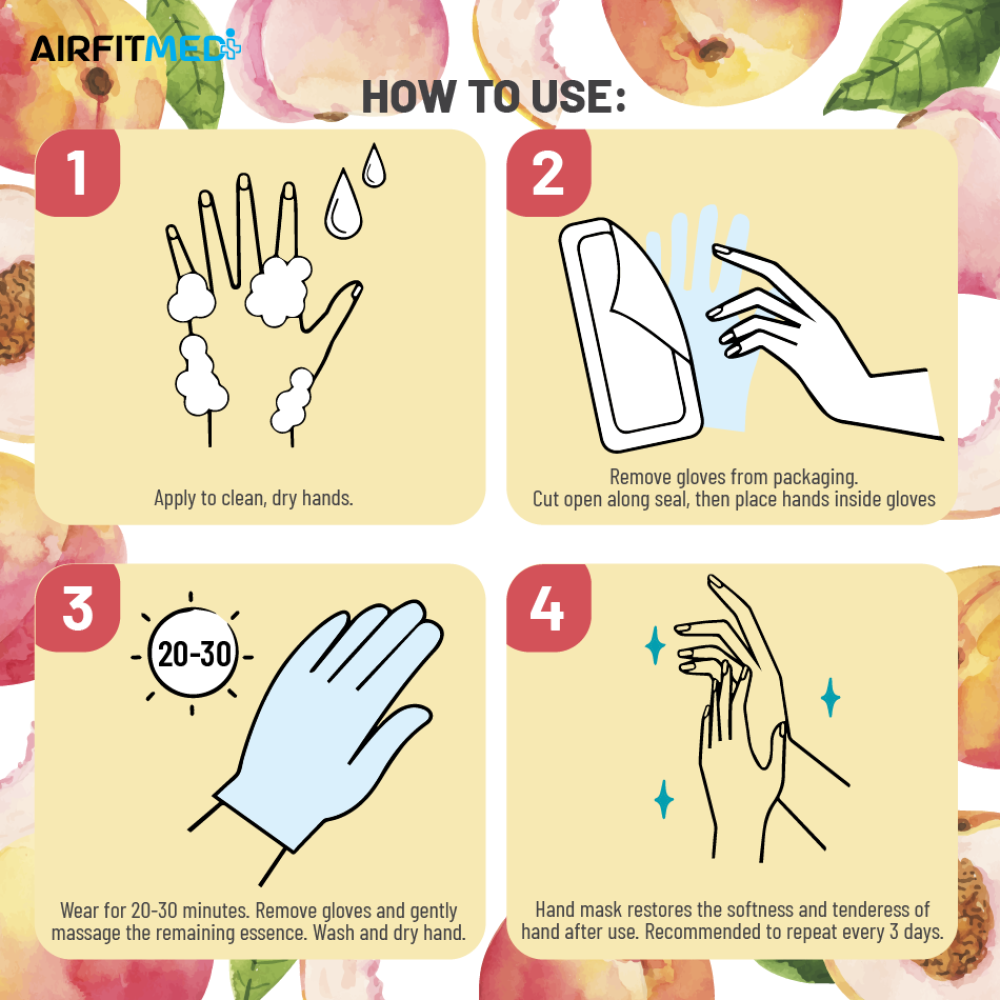 AIRFITMED

HOW TO USE:

1

Apply to clean, dry hands.

2

Remove gloves from packaging.
Cut open along seal, then place hands inside gloves

3

20-30

Wear for 20-30 minutes. Remove gloves and gently massage the remaining essence. Wash and dry hand.

4

Hand mask restores the softness and tenderess of hand after use. Recommended to repeat every 3 days.