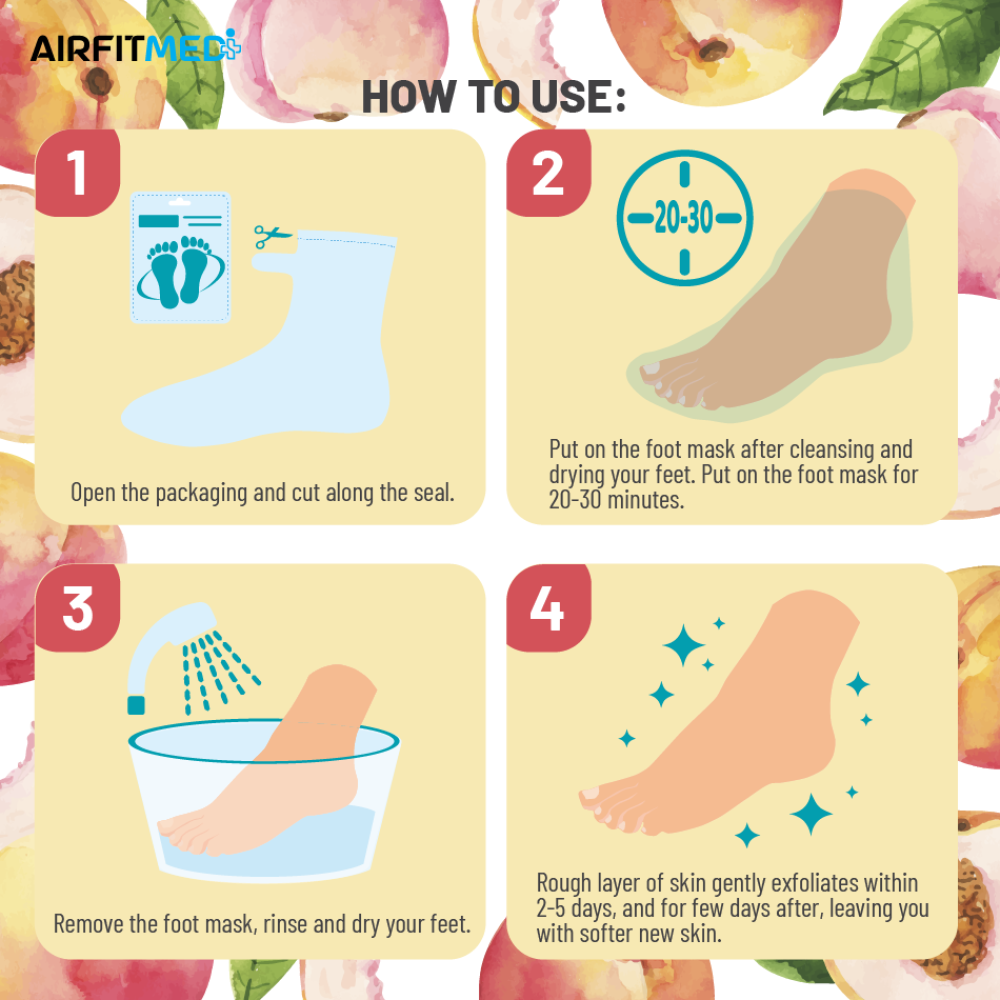 AIRFITMED

HOW TO USE:

1

Open the packaging and cut along the seal.

2

20-30

Put on the foot mask after cleansing and drying your feet. Put on the foot mask for 20-30 minutes.

3

Remove the foot mask, rinse and dry your feet.

4

Rough layer of skin gently exfoliates within 2-5 days, and for few days after, leaving you with softer new skin.