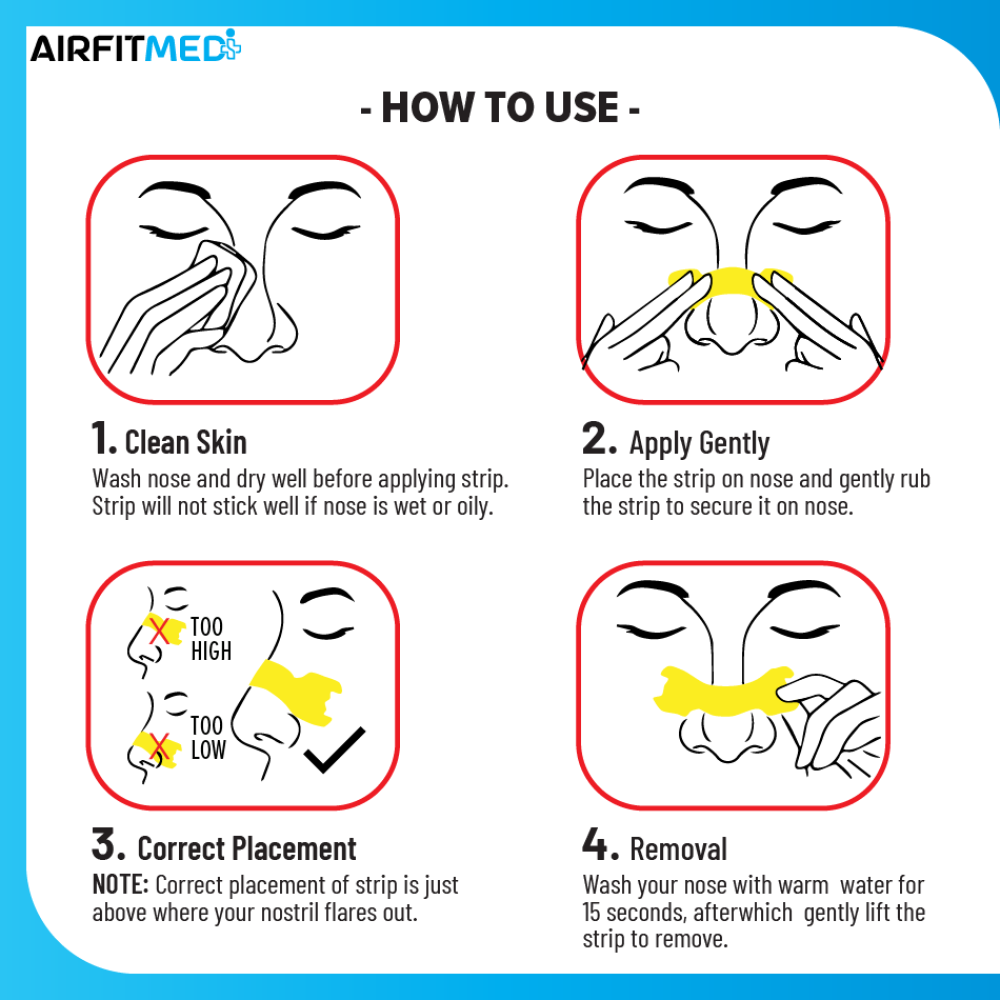 AIRFITMED

- HOW TO USE -

1. Clean Skin
Wash nose and dry well before applying strip. Strip will not stick well if nose is wet or oily.

2. Apply Gently
Place the strip on nose and gently rub the strip to secure it on nose.

TOO HIGH

TOO LOW

3. Correct Placement
NOTE: Correct placement of strip is just above where your nostril flares out.

4. Removal
Wash your nose with warm water for 15 seconds, afterwhich gently lift the strip to remove.